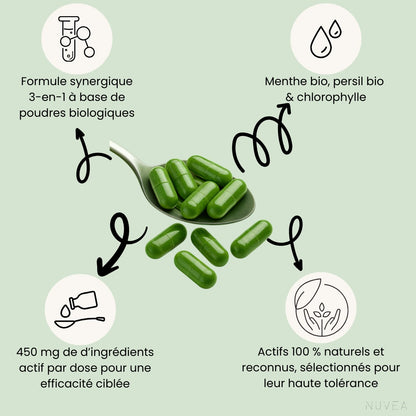 Formule synergique 3-en-1 à base de poudres biologiques

Menthe bio, persil bio & chlorophylle

450 mg de d'ingrédients actif par dose pour une efficacité ciblée

Actifs 100 % naturels et reconnus, sélectionnés pour leur haute tolérance

NUVEA